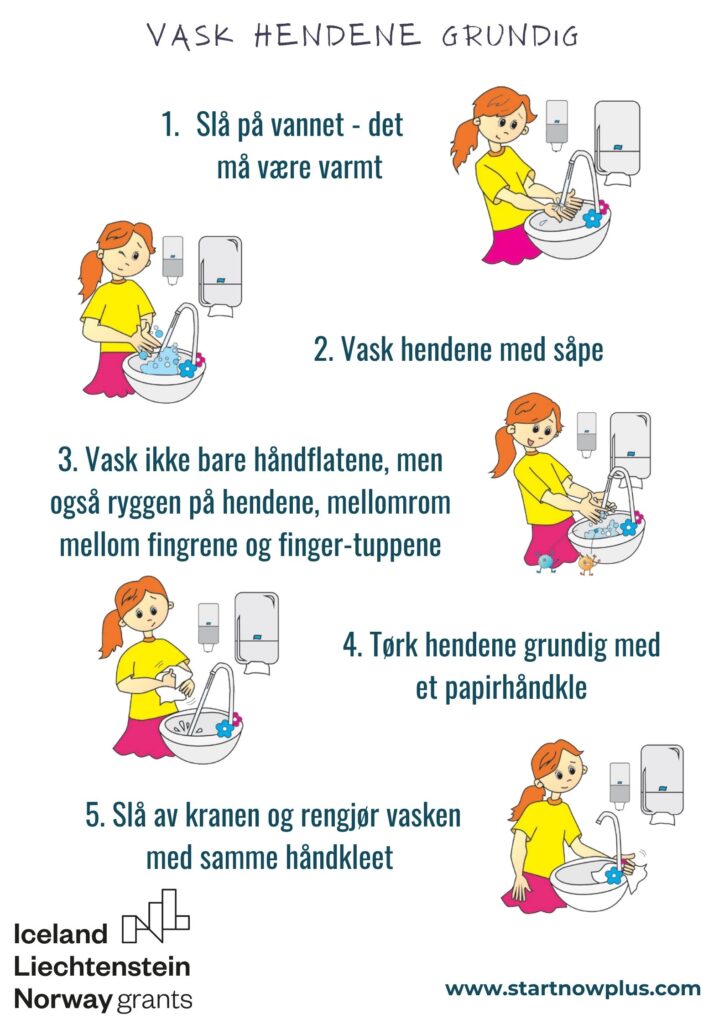 VASK HENDENE GRUNDIG

1. Slå på vannet - det må være varmt

2. Vask hendene med såpe

3. Vask ikke bare håndflatene, men også ryggen på hendene, mellomrom mellom fingrene og finger-tuppene

4. Tørk hendene grundig med et papirhåndkle

5. Slå av kranen og rengjør vasken med samme håndkleet

Iceland
Liechtenstein
Norway grants

www.startnowplus.com